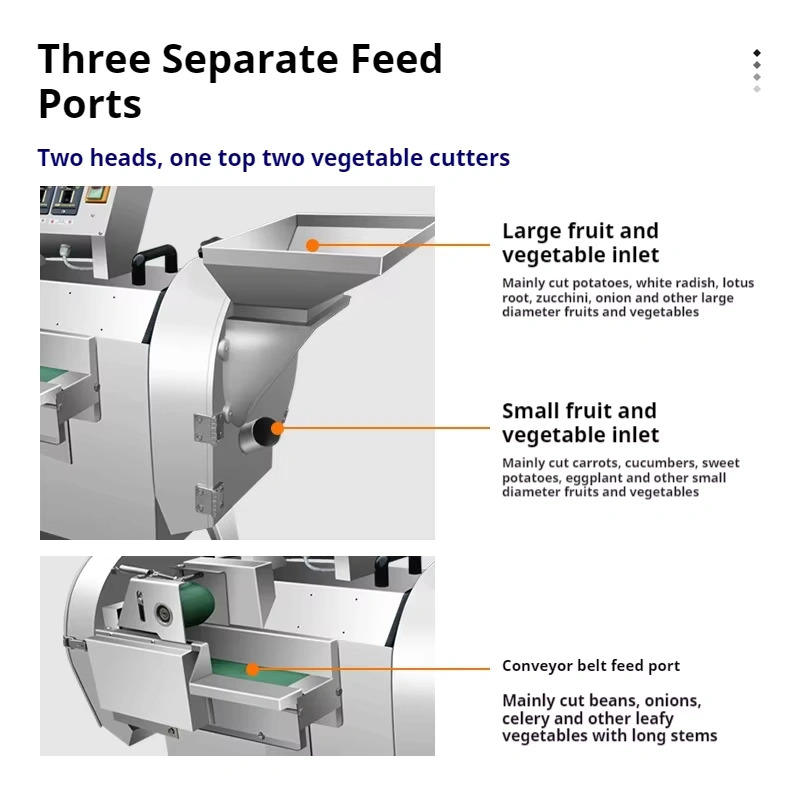 Three Separate Feed Ports

Two heads, one top two vegetable cutters

Large fruit and vegetable inlet

Mainly cut potatoes, white radish, lotus root, zucchini, onion and other large diameter fruits and vegetables

Small fruit and vegetable inlet

Mainly cut carrots, cucumbers, sweet potatoes, eggplant and other small diameter fruits and vegetables

Conveyor belt feed port

Mainly cut beans, onions, celery and other leafy vegetables with long stems