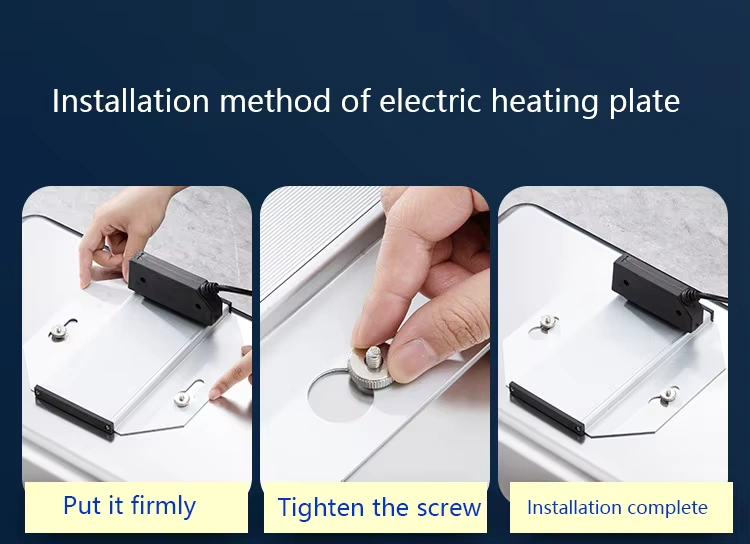 Installation method of electric heating plate

Put it firmly

Tighten the screw

Installation complete