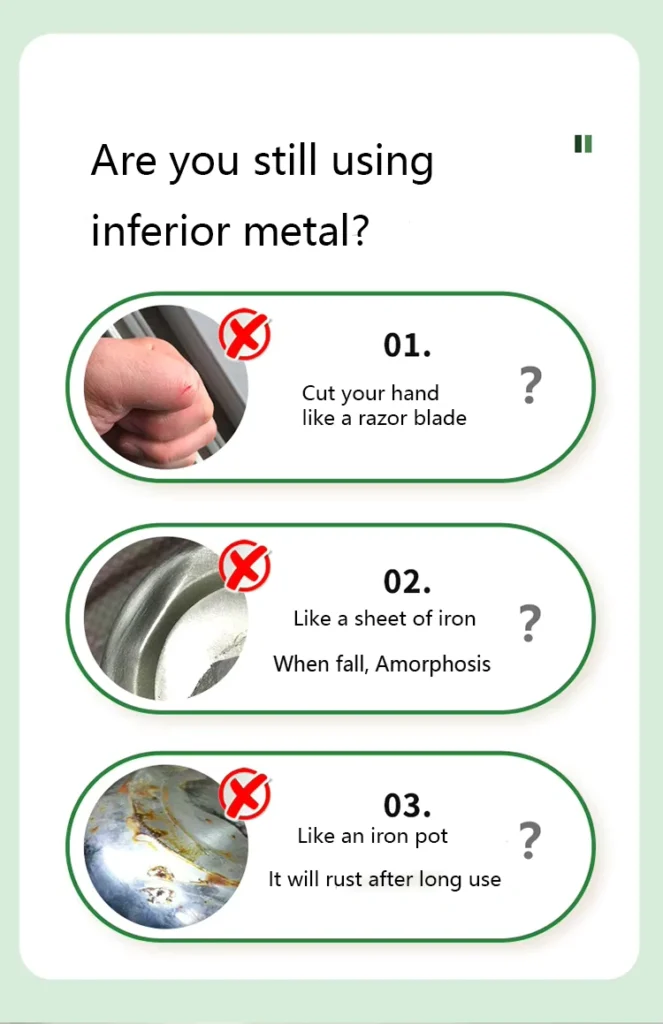 Are you still using inferior metal?

01.
Cut your hand like a razor blade
?

02.
Like a sheet of iron
When fall, Amorphosis
?

03.
Like an iron pot
It will rust after long use
?